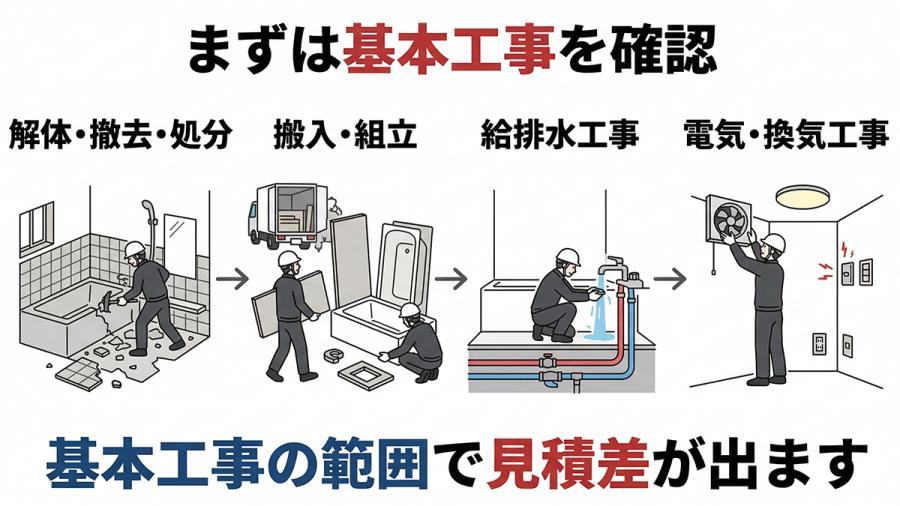 まずは基本工事を確認

解体・撤去・処分

搬入・組立

給排水工事

電気・換気工事

基本工事の範囲で見積差が出ます