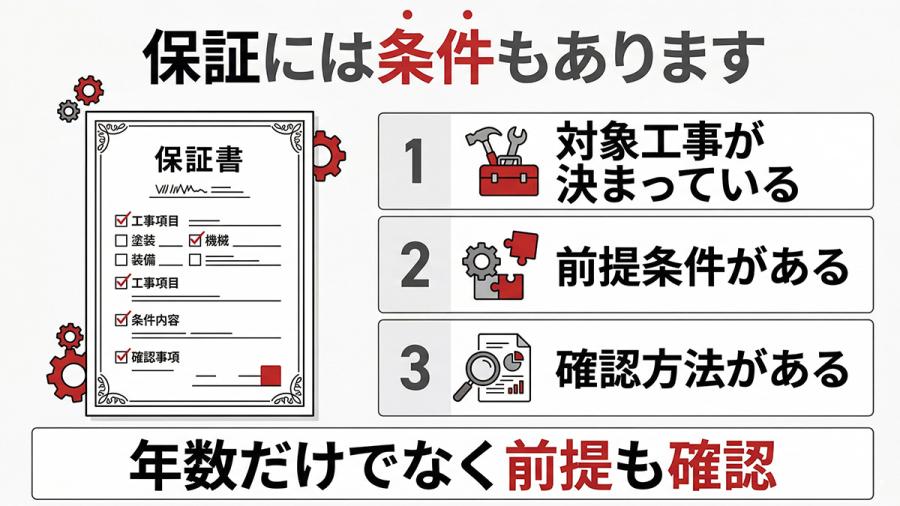 保証には条件もあります

保証書

工事項目
塗装
機械
装備
工事項目
条件内容
確認事項

1 対象工事が決まっている

2 前提条件がある

3 確認方法がある

年数だけでなく前提も確認